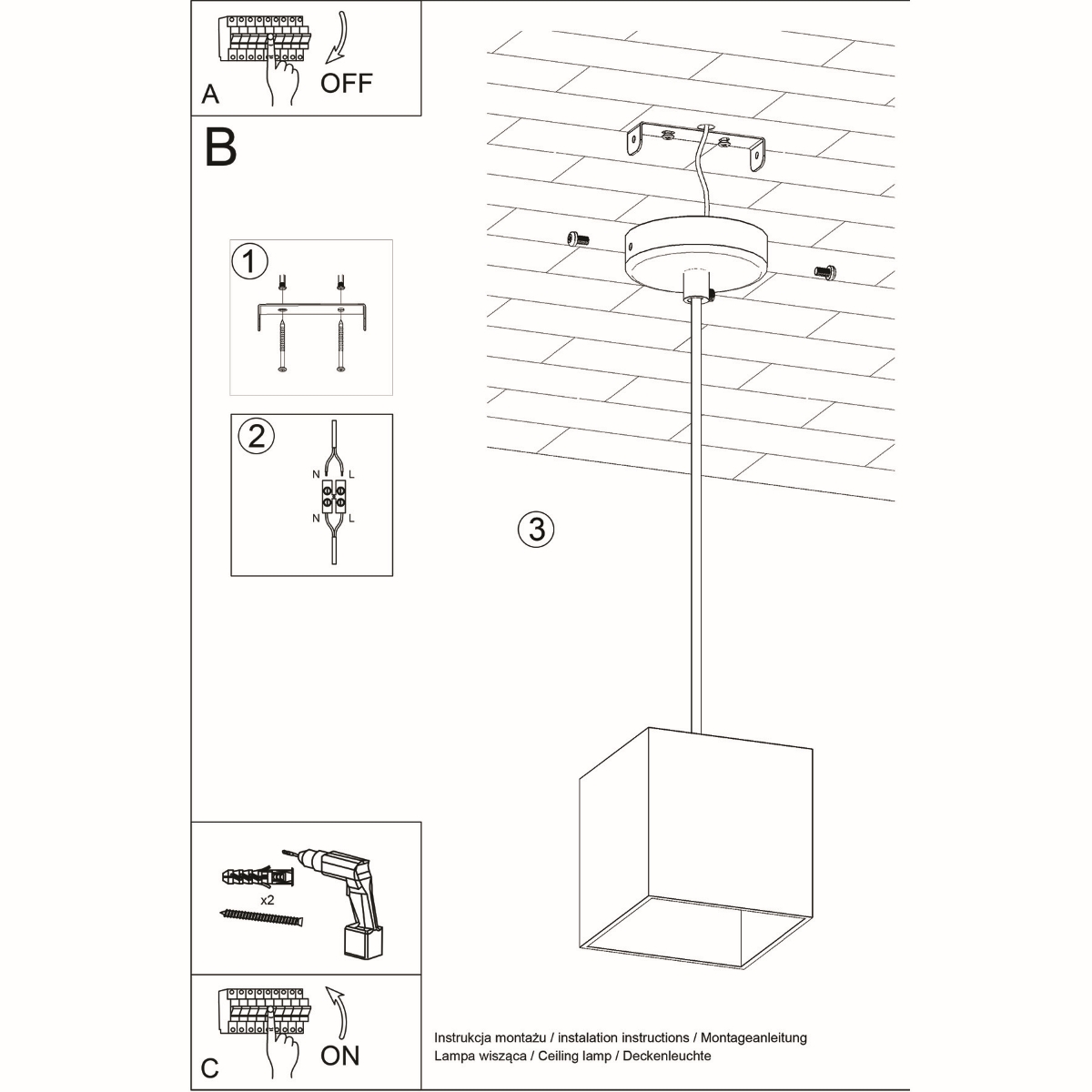 A

OFF

B

1

2

N L

N L

3

x2

C

ON

Instrukcja montażu / instalation instructions / Montageanleitung
Lampa wisząca / Ceiling lamp / Deckenleuchte